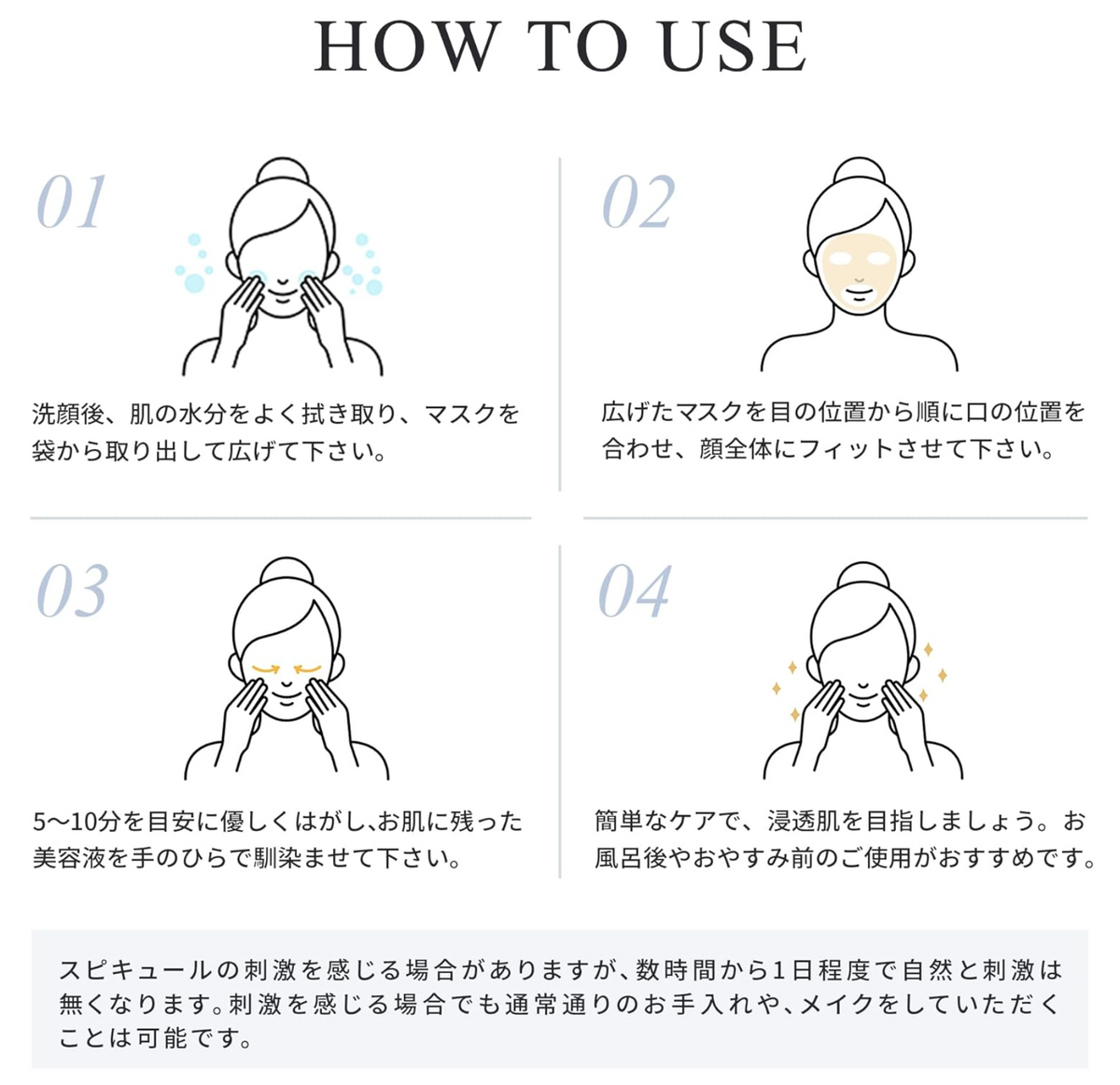 HOW TO USE

01

洗顔後、肌の水分をよく拭き取り、マスクを袋から取り出して広げて下さい。

02

広げたマスクを目の位置から順に口の位置を合わせ、顔全体にフィットさせて下さい。

03

5〜10分を目安に優しくはがし､お肌に残った美容液を手のひらで馴染ませて下さい。

04

簡単なケアで、浸透肌を目指しましょう。お風呂後やおやすみ前のご使用がおすすめです。

スピキュールの刺激を感じる場合がありますが､数時間から1日程度で自然と刺激は無くなります｡刺激を感じる場合でも通常通りのお手入れや､メイクをしていただくことは可能です。